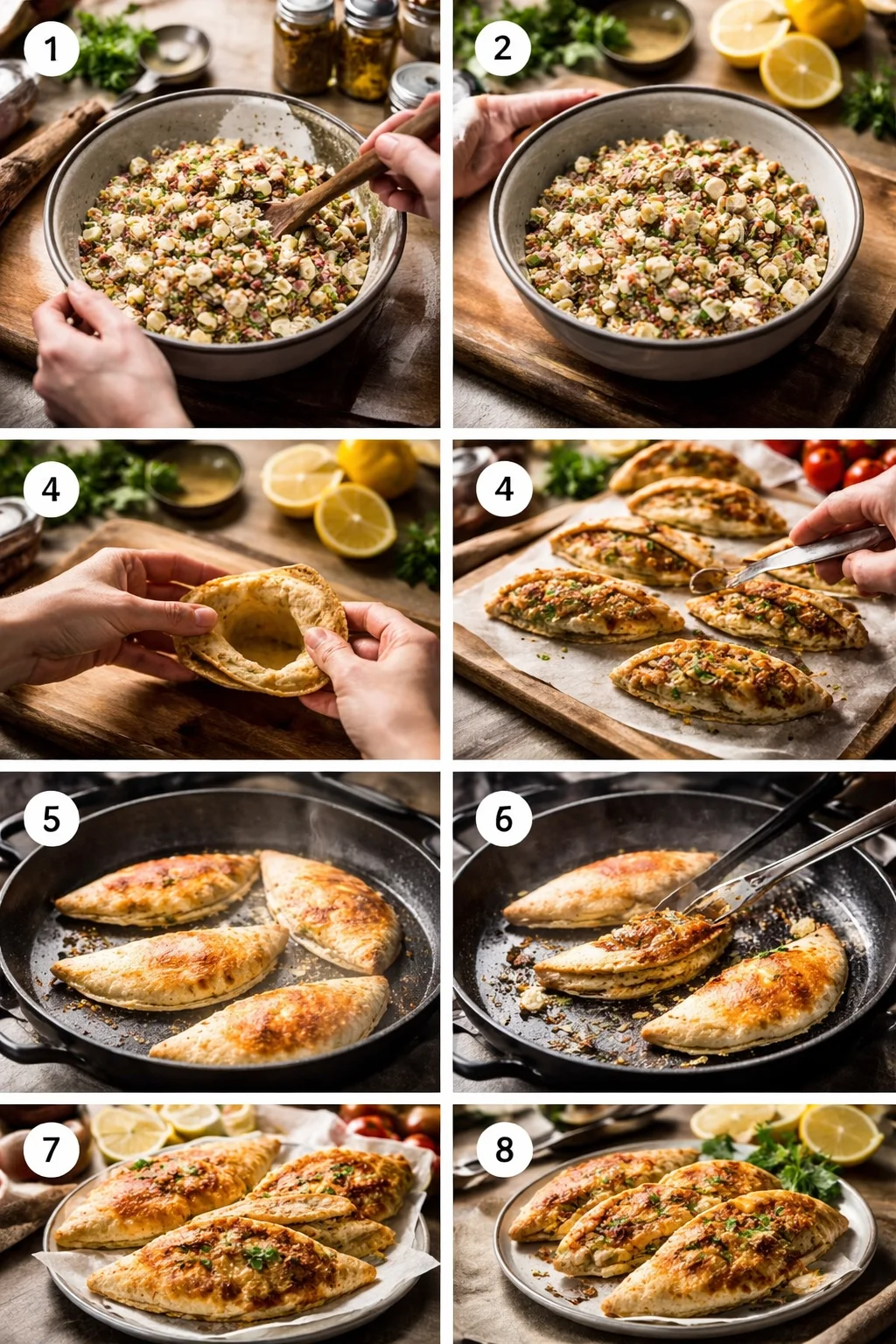 1
2
4
4
5
6
7
8