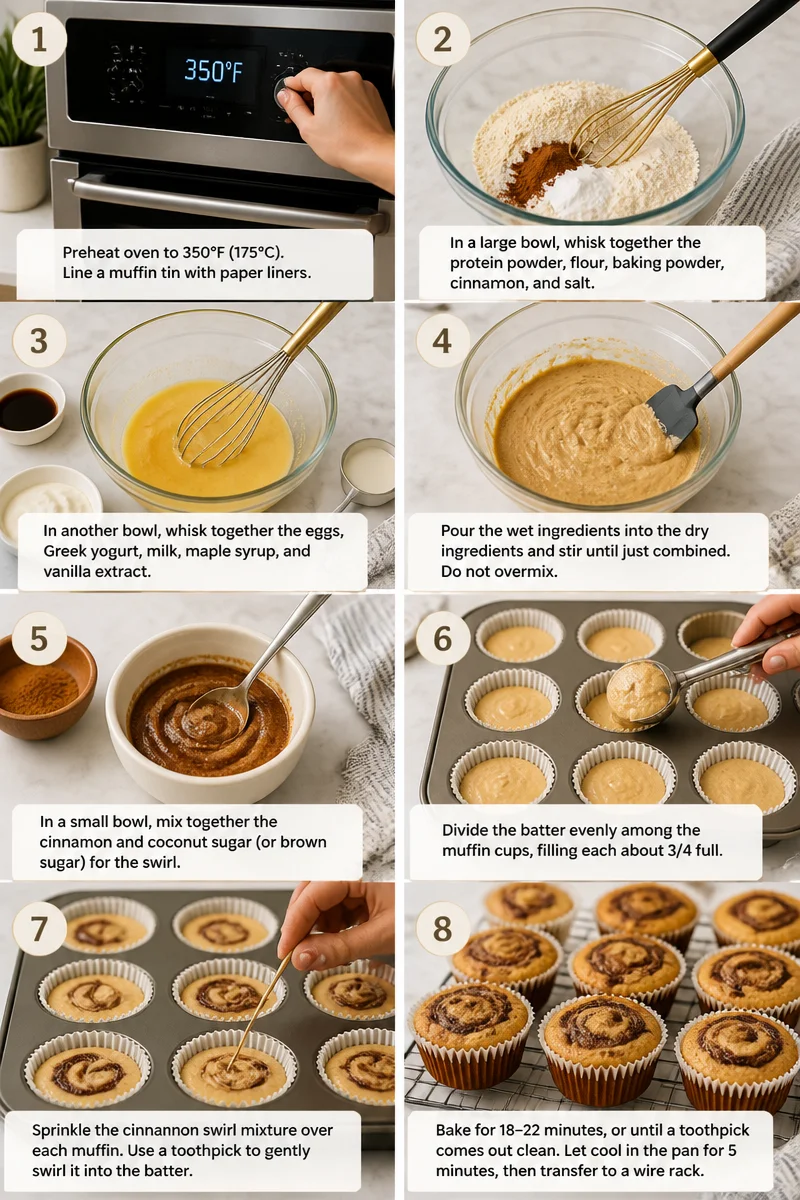 1

350°F

Preheat oven to 350°F (175°C). Line a muffin tin with paper liners.

2

In a large bowl, whisk together the protein powder, flour, baking powder, cinnamon, and salt.

3

In another bowl, whisk together the eggs, Greek yogurt, milk, maple syrup, and vanilla extract.

4

Pour the wet ingredients into the dry ingredients and stir until just combined. Do not overmix.

5

In a small bowl, mix together the cinnamon and coconut sugar (or brown sugar) for the swirl.

6

Divide the batter evenly among the muffin cups, filling each about 3/4 full.

7

Sprinkle the cinnannon swirl mixture over each muffin. Use a toothpick to gently swirl it into the batter.

8

Bake for 18–22 minutes, or until a toothpick comes out clean. Let cool in the pan for 5 minutes, then transfer to a wire rack.