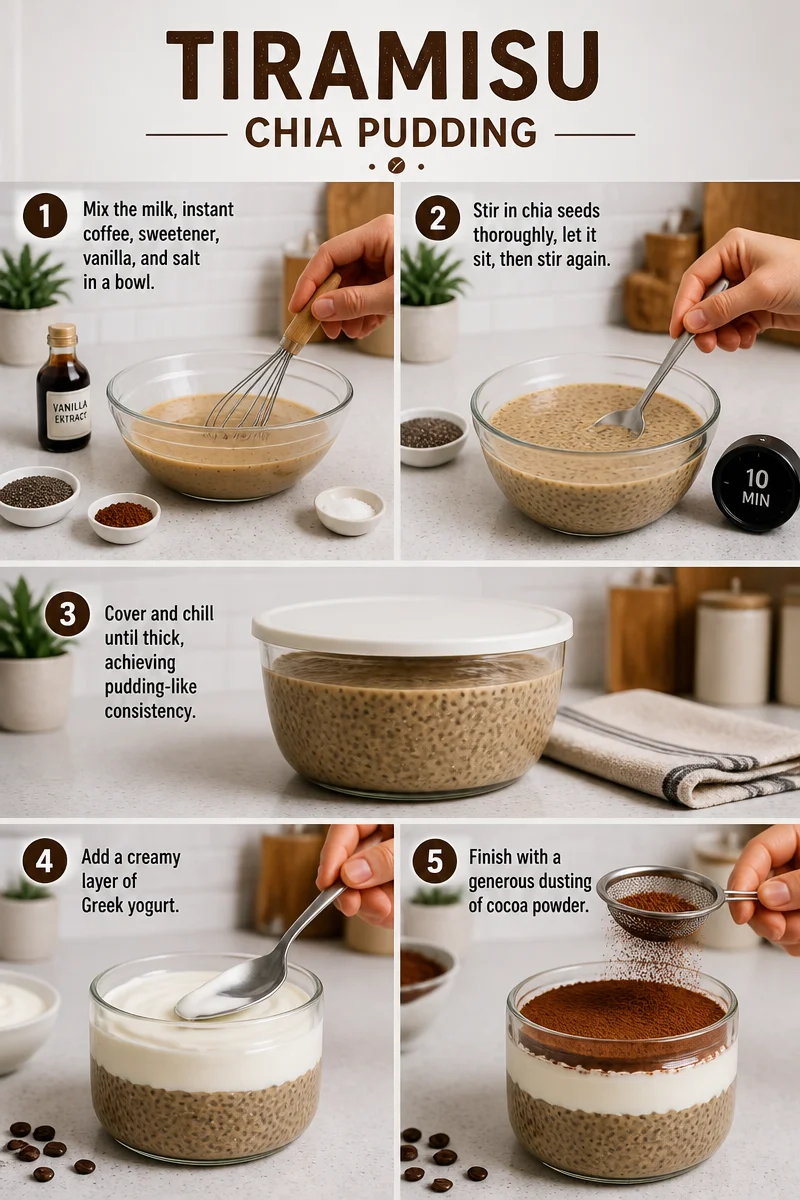 TIRAMISU

CHIA PUDDING

1 Mix the milk, instant coffee, sweetener, vanilla, and salt in a bowl.

VANILLA EXTRACT

2 Stir in chia seeds thoroughly, let it sit, then stir again.

10 MIN

3 Cover and chill until thick, achieving pudding-like consistency.

4 Add a creamy layer of Greek yogurt.

5 Finish with a generous dusting of cocoa powder.